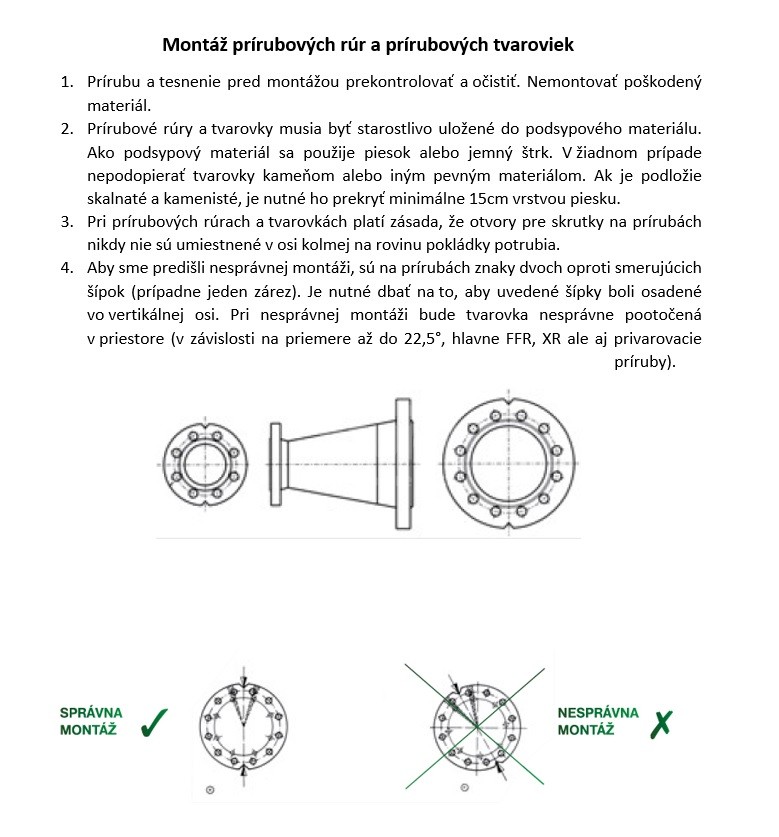 Montáž prírubových rúr a prírubových tvaroviek

1. Prírubu a tesnenie pred montážou prekontrolovať a očistiť. Nemontovať poškodený materiál.
2. Prírubové rúry a tvarovky musia byť starostlivo uložené do podsypového materiálu. Ako podsypový materiál sa použije piesok alebo jemný štrk. V žiadnom prípade nepodopierať tvarovky kameňom alebo iným pevným materiálom. Ak je podložie skalnaté a kamenisté, je nutné ho prekryť minimálne 15cm vrstvou piesku.
3. Pri prírubových rúrach a tvarovkách platí zásada, že otvory pre skrutky na prírubách nikdy nie sú umiestnené v osi kolmej na rovinu pokládky potrubia.
4. Aby sme predišli nesprávnej montáži, sú na prírubách znaky dvoch oproti smerujúcich šípok (prípadne jeden zárez). Je nutné dbať na to, aby uvedené šípky boli osadené vo vertikálnej osi. Pri nesprávnej montáži bude tvarovka nesprávne pootočená v priestore (v závislosti na priemere až do 22,5°, hlavne FFR, XR ale aj privarovacie príruby).

SPRÁVNA MONTÁŽ ✓

NESPRÁVNA MONTÁŽ ✗