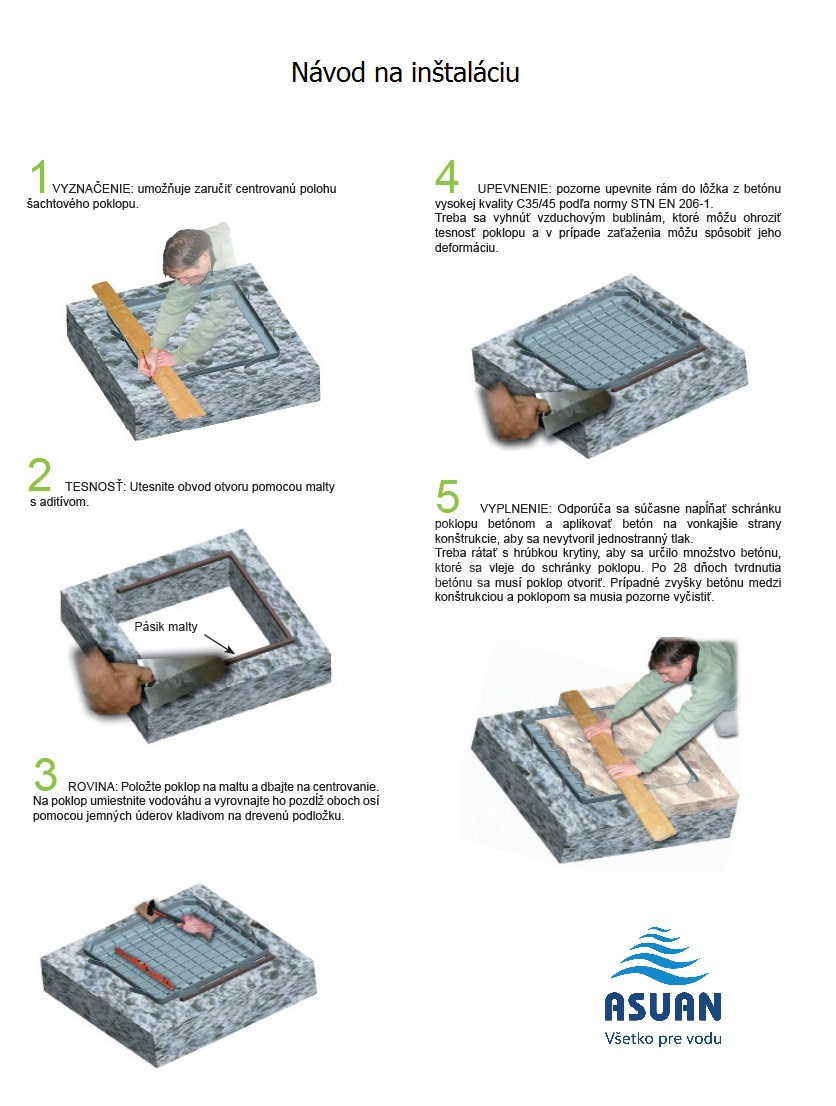 Návod na inštaláciu

1 VYZNAČENIE: umožňuje zaručiť centrovanú polohu šachtového poklopu.

2 TESNOSŤ: Utesnite obvod otvoru pomocou malty s aditívom.

Pásik malty

3 ROVINA: Položte poklop na maltu a dbajte na centrovanie. Na poklop umiestnite vodováhu a vyrovnajte ho pozdĺž oboch osí pomocou jemných úderov kladivom na drevenú podložku.

4 UPEVNENIE: pozorne upevnite rám do lôžka z betónu vysokej kvality C35/45 podľa normy STN EN 206-1.
Treba sa vyhnúť vzduchovým bublinám, ktoré môžu ohroziť tesnosť poklopu a v prípade zaťaženia môžu spôsobiť jeho deformáciu.

5 VYPLNENIE: Odporúča sa súčasne napĺňať schránku poklopu betónom a aplikovať betón na vonkajšie strany konštrukcie, aby sa nevytvoril jednostranný tlak.
Treba rátať s hrúbkou krytiny, aby sa určilo množstvo betónu, ktoré sa vleje do schránky poklopu. Po 28 dňoch tvrdnutia betónu sa musí poklop otvoriť. Prípadné zvyšky betónu medzi konštrukciou a poklopom sa musia pozorne vyčistiť.

ASUAN
Všetko pre vodu